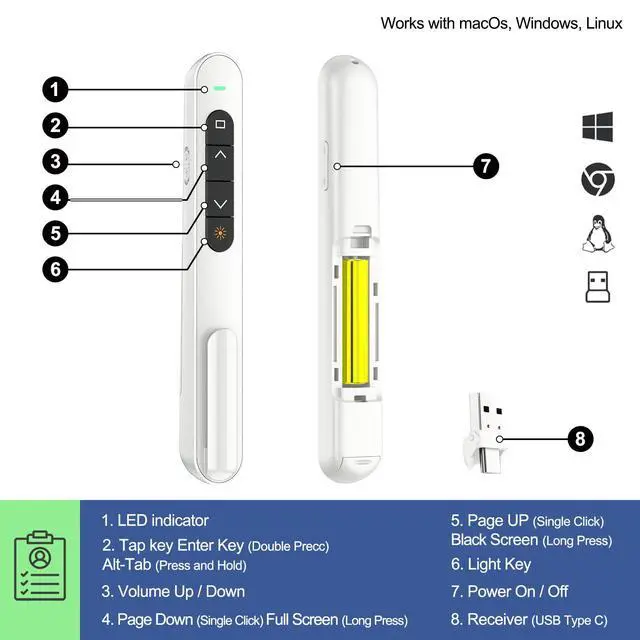 Works with macOs, Windows, Linux

1
2
3
4
5
6
7
8

1. LED indicator

2. Tap key Enter Key (Double Precc) Alt-Tab (Press and Hold)

3. Volume Up / Down

4. Page Down (Single Click) Full Screen (Long Press)

5. Page UP (Single Click) Black Screen (Long Press)

6. Light Key

7. Power On / Off

8. Receiver (USB Type C)