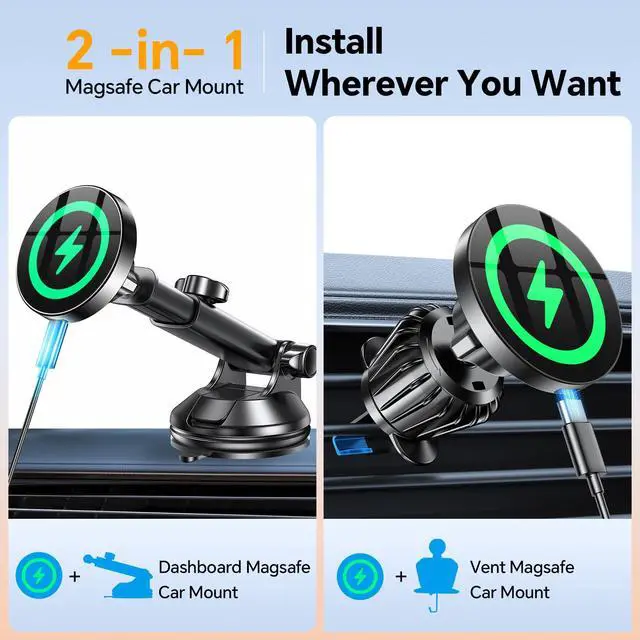 2 -in- 1
Magsafe Car Mount

Install
Wherever You Want

+ Dashboard Magsafe Car Mount

+ Vent Magsafe Car Mount