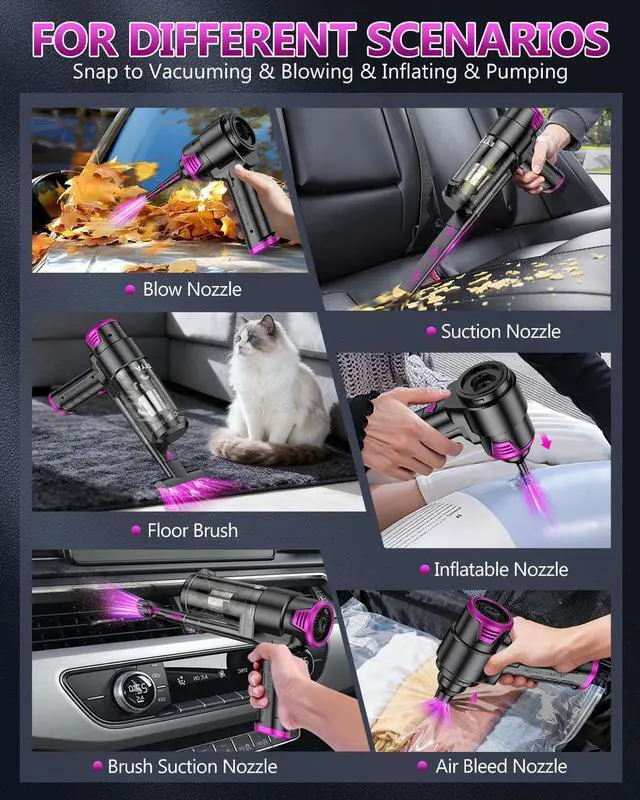 FOR DIFFERENT SCENARIOS
Snap to Vacuuming & Blowing & Inflating & Pumping

Blow Nozzle

Suction Nozzle

Floor Brush

Inflatable Nozzle

Brush Suction Nozzle

Air Bleed Nozzle