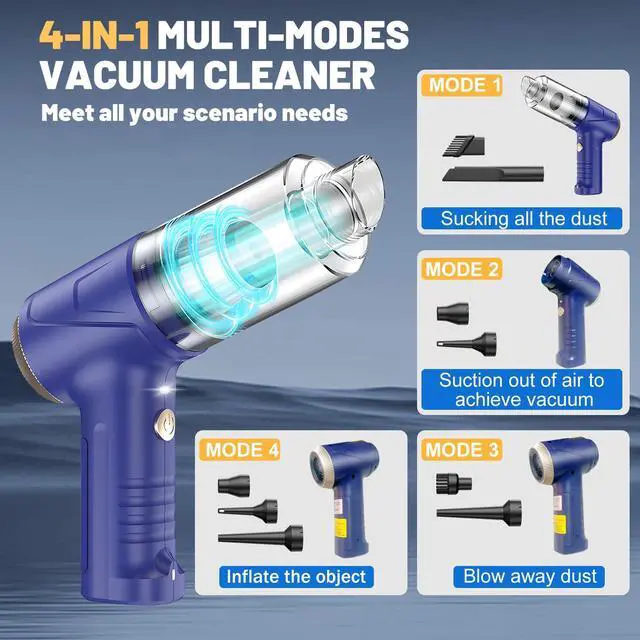 4-IN-1 MULTI-MODES VACUUM CLEANER

Meet all your scenario needs

MODE 1

Sucking all the dust

MODE 2

Suction out of air to achieve vacuum

MODE 4

Inflate the object

MODE 3

Blow away dust