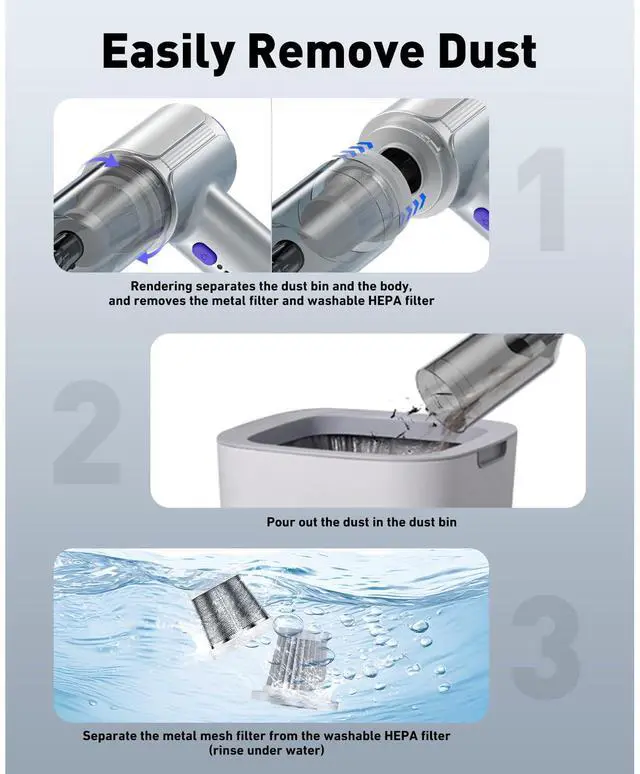 Easily Remove Dust

1

Rendering separates the dust bin and the body, and removes the metal filter and washable HEPA filter

2

Pour out the dust in the dust bin

3

Separate the metal mesh filter from the washable HEPA filter (rinse under water)