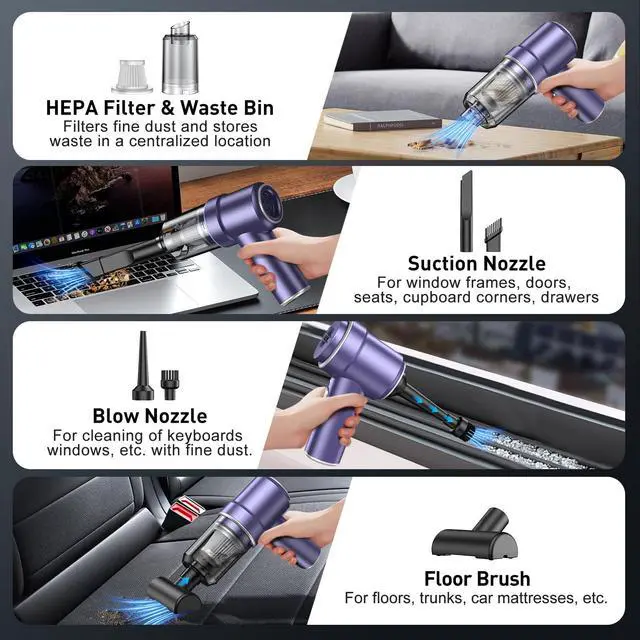 HEPA Filter & Waste Bin
Filters fine dust and stores waste in a centralized location

Suction Nozzle
For window frames, doors, seats, cupboard corners, drawers

Blow Nozzle
For cleaning of keyboards windows, etc. with fine dust.

Floor Brush
For floors, trunks, car mattresses, etc.