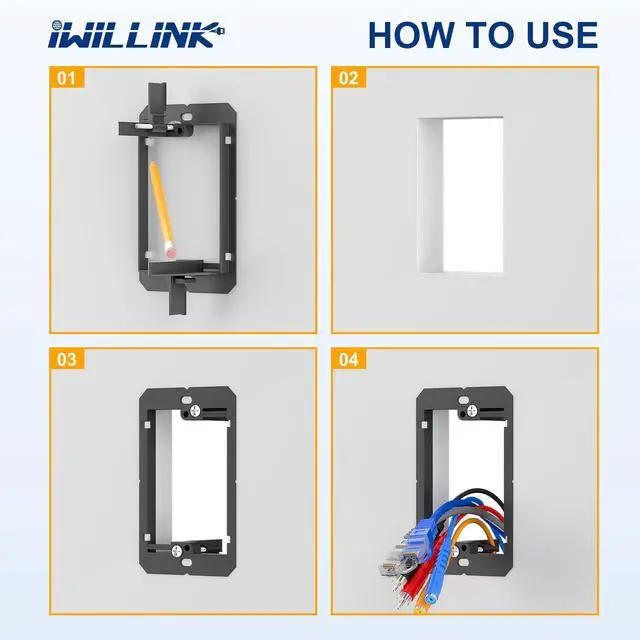 iWILLINK

HOW TO USE

01

02

03

04