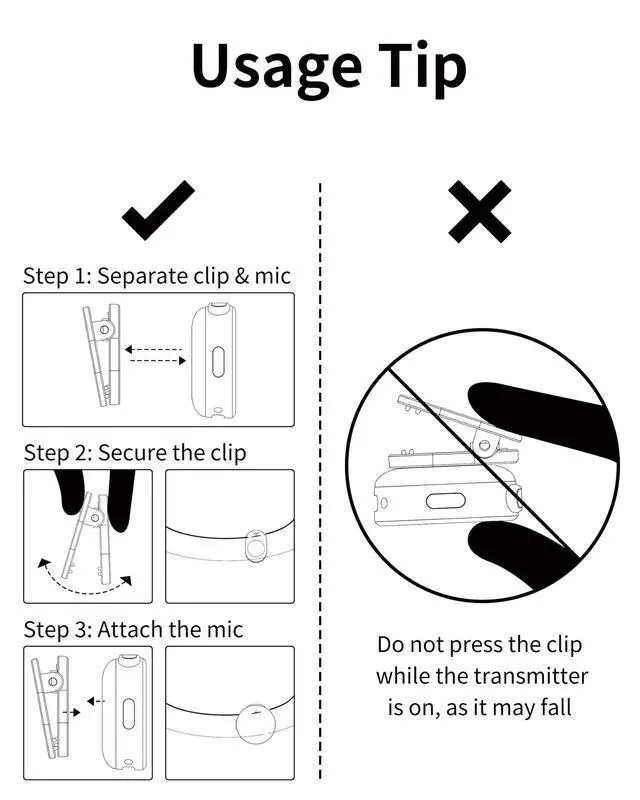 Usage Tip

Step 1: Separate clip & mic

Step 2: Secure the clip

Step 3: Attach the mic

Do not press the clip while the transmitter is on, as it may fall