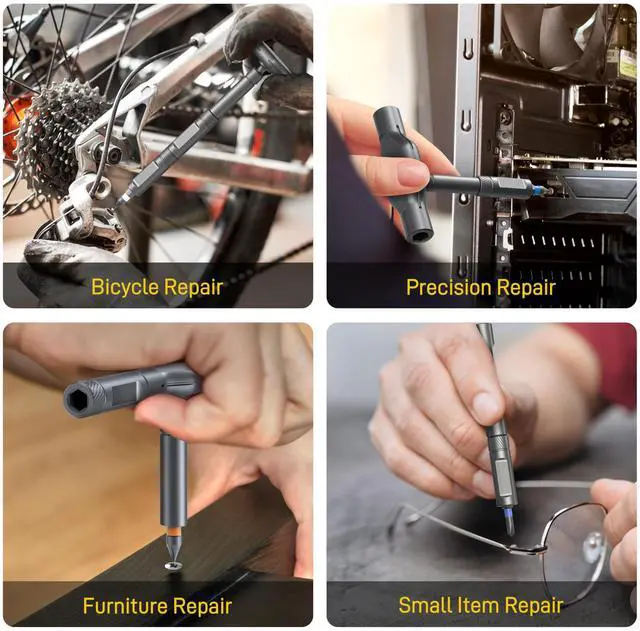 Bicycle Repair

Precision Repair

Furniture Repair

Small Item Repair