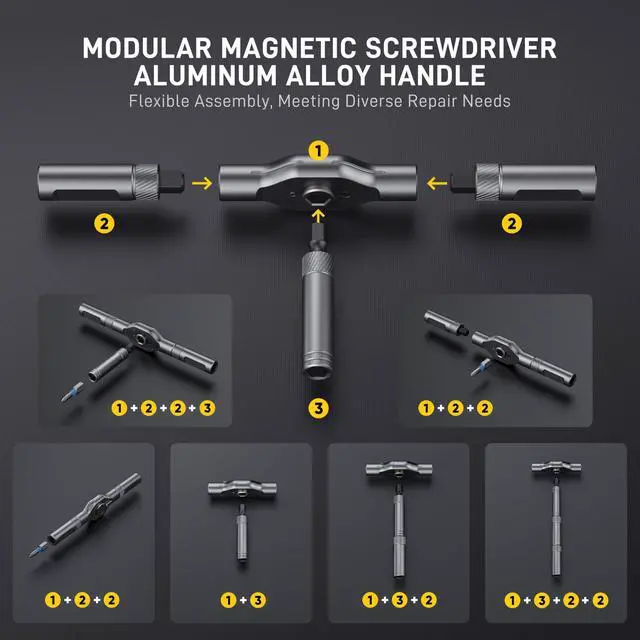 MODULAR MAGNETIC SCREWDRIVER
ALUMINUM ALLOY HANDLE
Flexible Assembly, Meeting Diverse Repair Needs

1

2

2

3

1 + 2 + 2 + 3

1 + 2 + 2

1 + 2 + 2

1 + 3

1 + 3 + 2

1 + 3 + 2 + 2