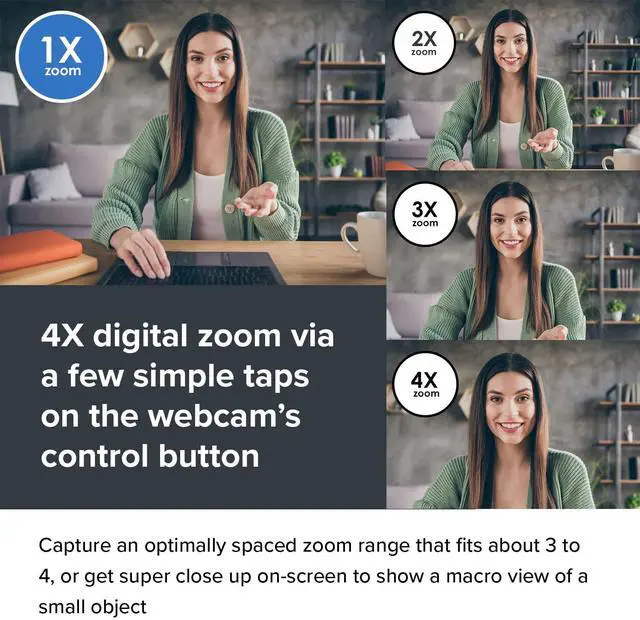 1X
zoom

2X
zoom

3X
zoom

4X
zoom

4X digital zoom via a few simple taps on the webcam's control button

Capture an optimally spaced zoom range that fits about 3 to 4, or get super close up on-screen to show a macro view of a small object