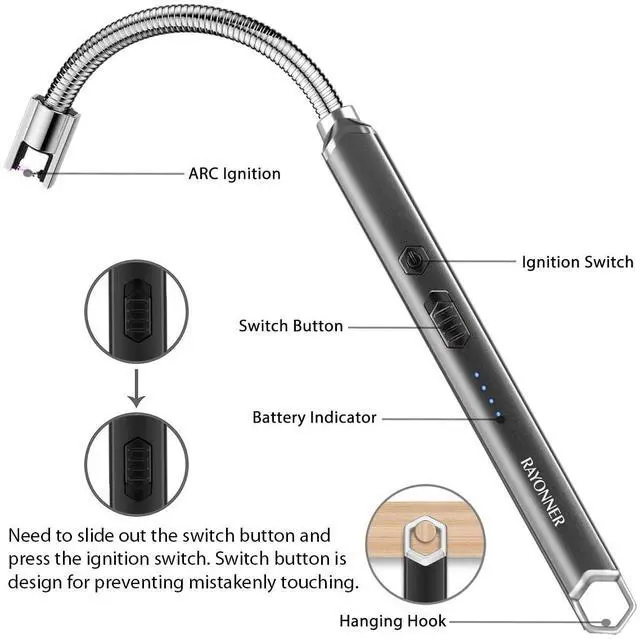 ARC Ignition

Ignition Switch

Switch Button

Battery Indicator

RAYONNER

Need to slide out the switch button and press the ignition switch. Switch button is design for preventing mistakenly touching.

Hanging Hook