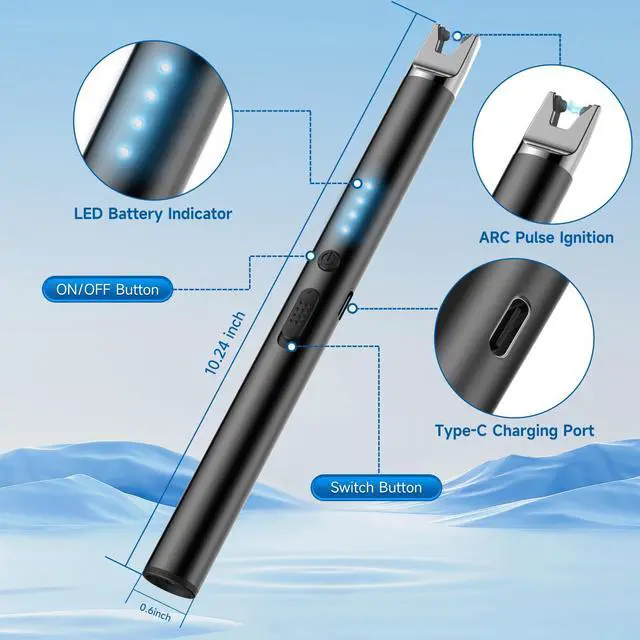 LED Battery Indicator

ARC Pulse Ignition

ON/OFF Button

10.24 inch

Type-C Charging Port

Switch Button

0.6inch