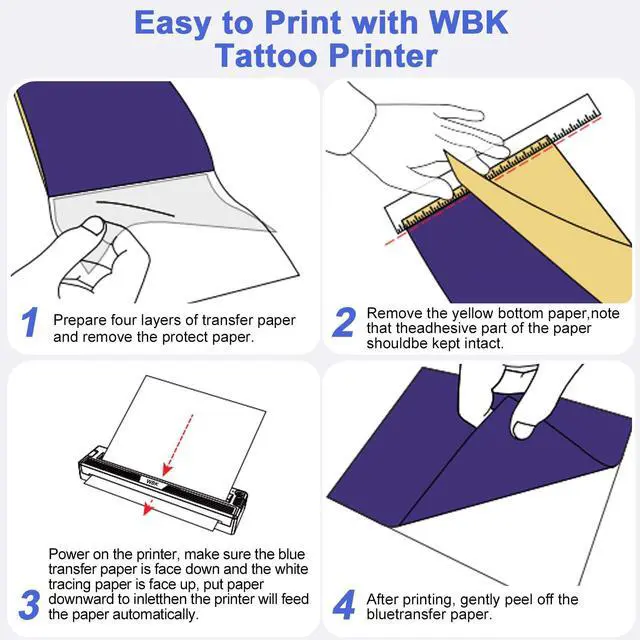 Easy to Print with WBK Tattoo Printer

1 Prepare four layers of transfer paper and remove the protect paper.

2 Remove the yellow bottom paper,note that theadhesive part of the paper shouldbe kept intact.

WBK

3 Power on the printer, make sure the blue transfer paper is face down and the white tracing paper is face up, put paper downward to inletthen the printer will feed the paper automatically.

4 After printing, gently peel off the bluetransfer paper.