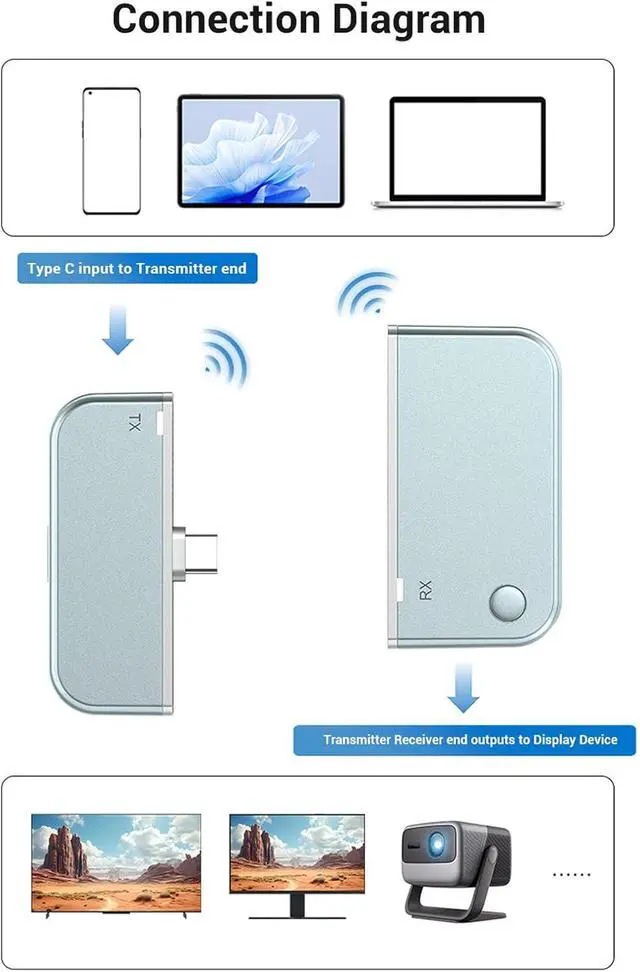 Connection Diagram

Type C input to Transmitter end

TX

RX

Transmitter Receiver end outputs to Display Device

......