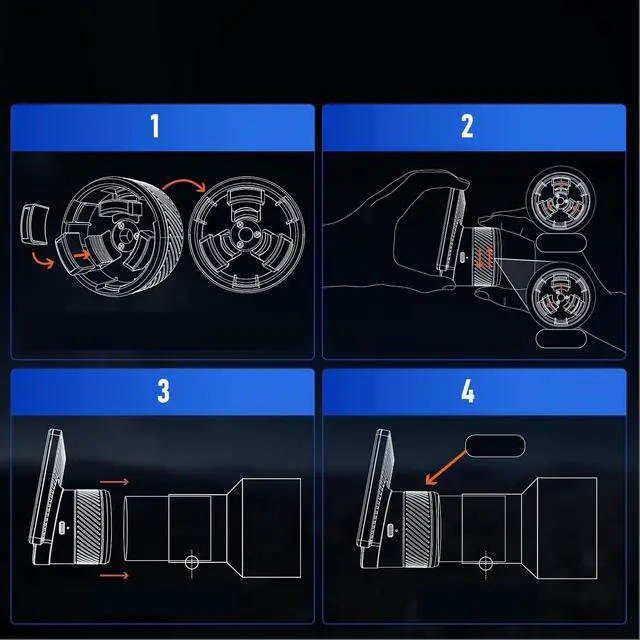 1

2

3

4