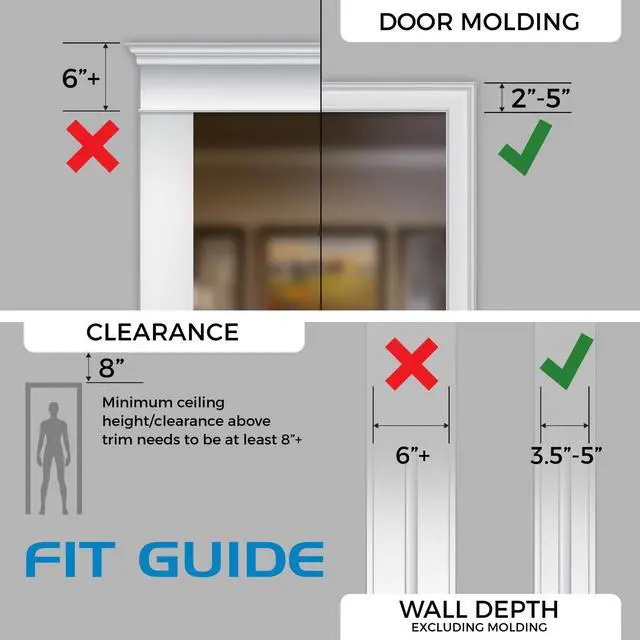 DOOR MOLDING

6”+

2”-5”

CLEARANCE

8”

Minimum ceiling height/clearance above trim needs to be at least 8”+

6”+

3.5”-5”

FIT GUIDE

WALL DEPTH
EXCLUDING MOLDING