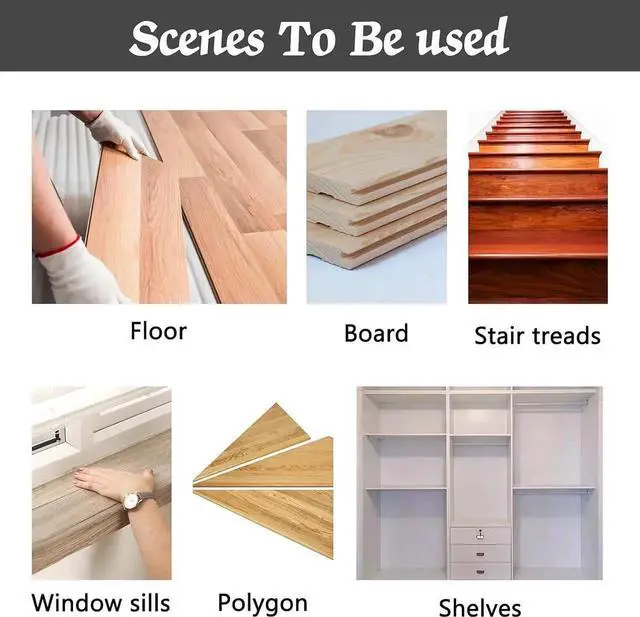 Scenes To Be used

Floor

Board

Stair treads

Window sills

Polygon

Shelves