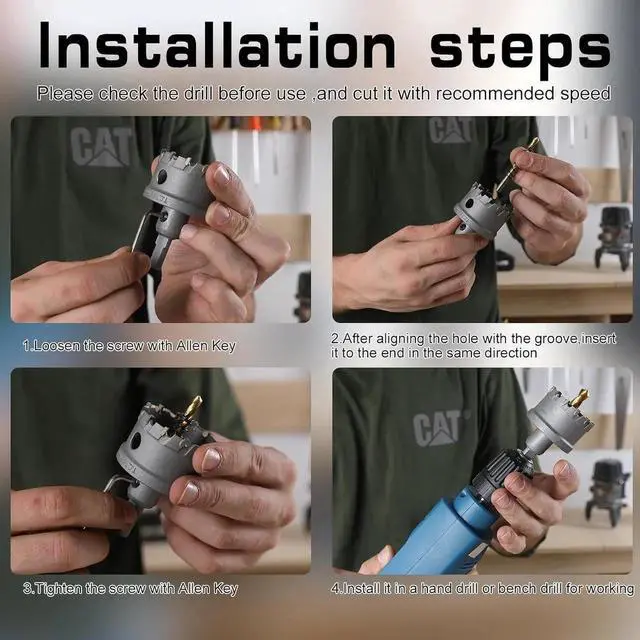 Installation steps

Please check the drill before use ,and cut it with recommended speed

CAT

CAT

1.Loosen the screw with Allen Key

2.After aligning the hole with the groove,insert it to the end in the same direction

CAT

3.Tighten the screw with Allen Key

4.Install it in a hand drill or bench drill for working