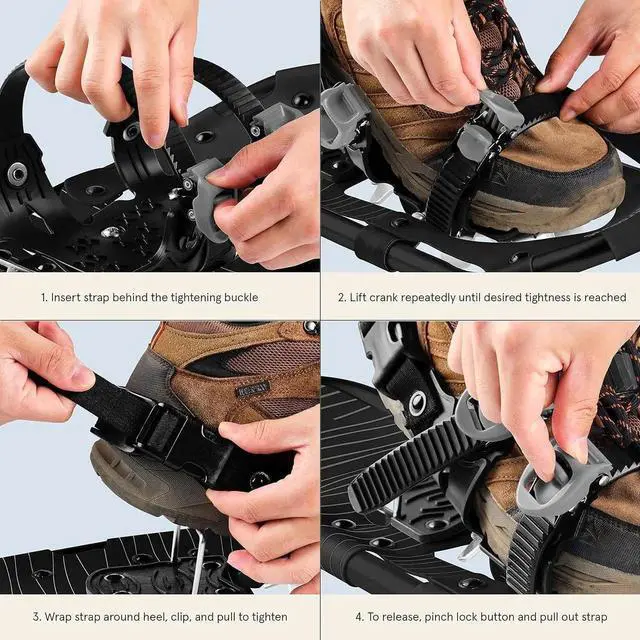 1. Insert strap behind the tightening buckle

2. Lift crank repeatedly until desired tightness is reached

3. Wrap strap around heel, clip, and pull to tighten

4. To release, pinch lock button and pull out strap