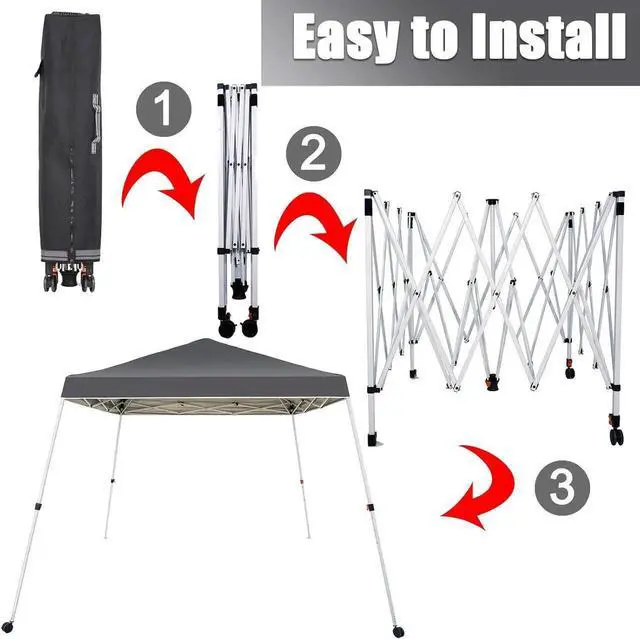 Easy to Install

1

2

3