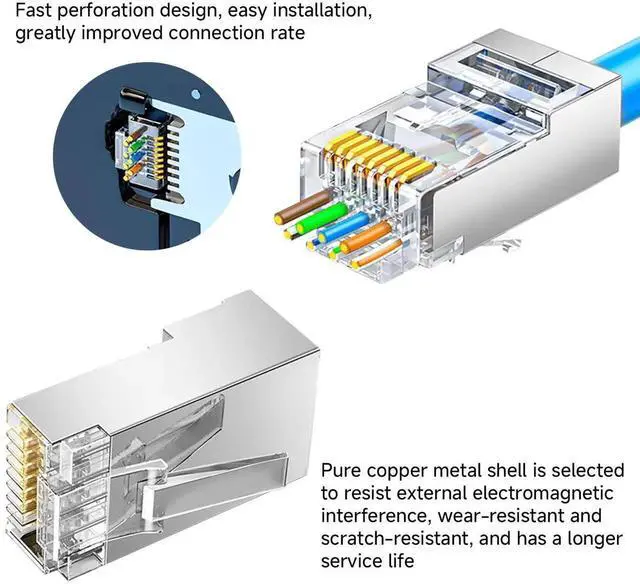 Fast perforation design, easy installation, greatly improved connection rate

Pure copper metal shell is selected to resist external electromagnetic interference, wear-resistant and scratch-resistant, and has a longer service life