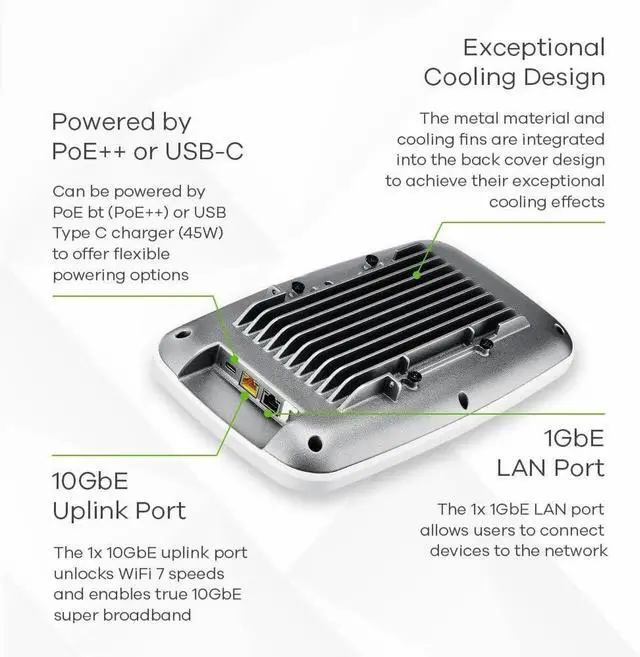 Exceptional Cooling Design

The metal material and cooling fins are integrated into the back cover design to achieve their exceptional cooling effects

Powered by PoE++ or USB-C

Can be powered by PoE bt (PoE++) or USB Type C charger (45W) to offer flexible powering options

1GbE LAN Port

The 1x 1GbE LAN port allows users to connect devices to the network

10GbE Uplink Port

The 1x 10GbE uplink port unlocks WiFi 7 speeds and enables true 10GbE super broadband