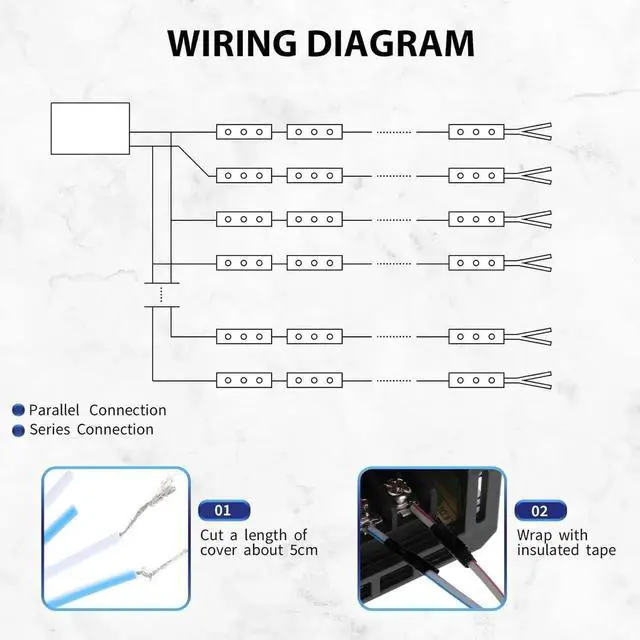 WIRING DIAGRAM

Parallel Connection
Series Connection

01
Cut a length of cover about 5cm

02
Wrap with insulated tape