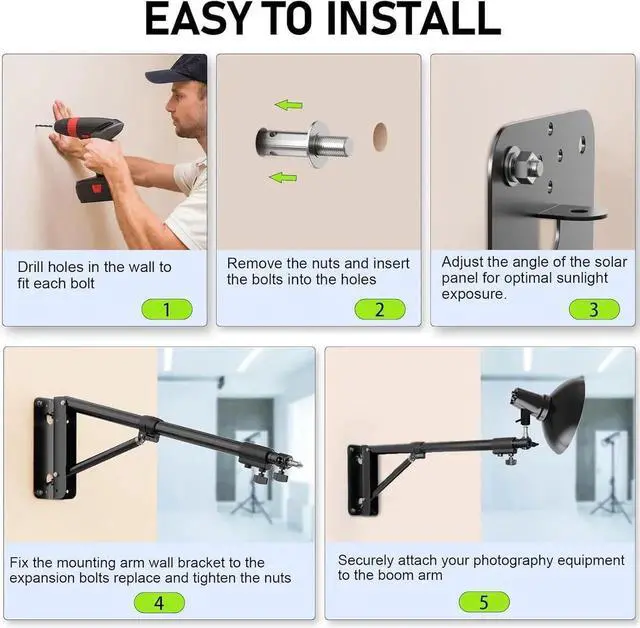 EASY TO INSTALL

Drill holes in the wall to fit each bolt

1

Remove the nuts and insert the bolts into the holes

2

Adjust the angle of the solar panel for optimal sunlight exposure.

3

Fix the mounting arm wall bracket to the expansion bolts replace and tighten the nuts

4

Securely attach your photography equipment to the boom arm

5