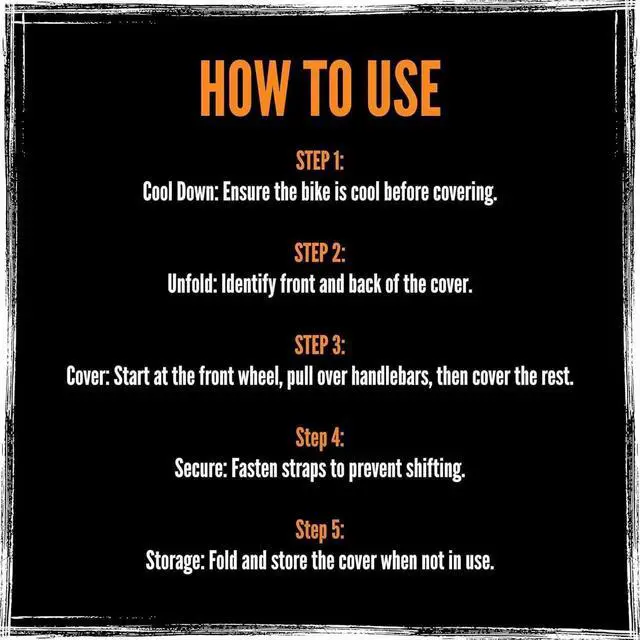 HOW TO USE

STEP 1:
Cool Down: Ensure the bike is cool before covering.

STEP 2:
Unfold: Identify front and back of the cover.

STEP 3:
Cover: Start at the front wheel, pull over handlebars, then cover the rest.

Step 4:
Secure: Fasten straps to prevent shifting.

Step 5:
Storage: Fold and store the cover when not in use.