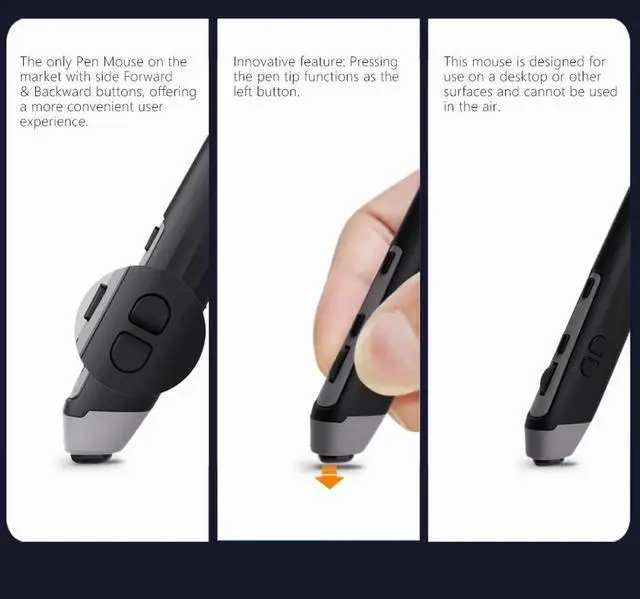 The only Pen Mouse on the market with side Forward & Backward buttons, offering a more convenient user experience.

Innovative feature: Pressing the pen tip functions as the left button.

This mouse is designed for use on a desktop or other surfaces and cannot be used in the air.