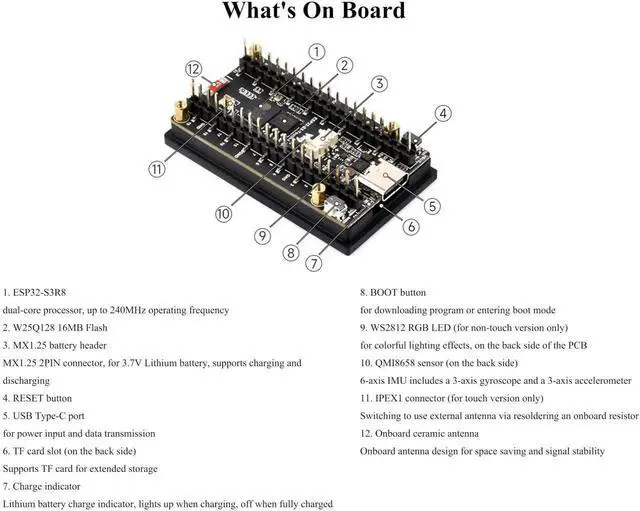 What's On Board

1
2
3
4
5
6
7
8
9
10
11
12

1. ESP32-S3R8
dual-core processor, up to 240MHz operating frequency
2. W25Q128 16MB Flash
3. MX1.25 battery header
MX1.25 2PIN connector, for 3.7V Lithium battery, supports charging and discharging
4. RESET button
5. USB Type-C port
for power input and data transmission
6. TF card slot (on the back side)
Supports TF card for extended storage
7. Charge indicator
Lithium battery charge indicator, lights up when charging, off when fully charged

8. BOOT button
for downloading program or entering boot mode
9. WS2812 RGB LED (for non-touch version only)
for colorful lighting effects, on the back side of the PCB
10. QMI8658 sensor (on the back side)
6-axis IMU includes a 3-axis gyroscope and a 3-axis accelerometer
11. IPEX1 connector (for touch version only)
Switching to use external antenna via resoldering an onboard resistor
12. Onboard ceramic antenna
Onboard antenna design for space saving and signal stability