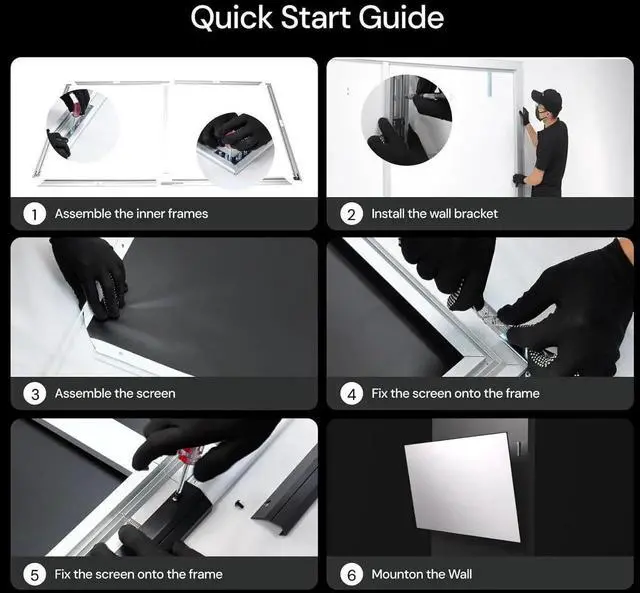 Quick Start Guide

1 Assemble the inner frames

2 Install the wall bracket

3 Assemble the screen

4 Fix the screen onto the frame

5 Fix the screen onto the frame

6 Mounton the Wall