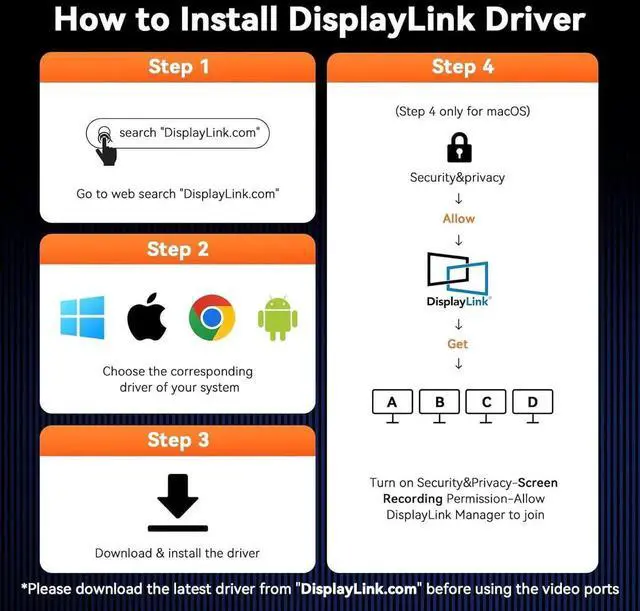 How to Install DisplayLink Driver

Step 1

search "DisplayLink.com"

Go to web search "DisplayLink.com"

Step 2

Choose the corresponding driver of your system

Step 3

Download & install the driver

Step 4

(Step 4 only for macOS)

Security&privacy

↓

Allow

↓

DisplayLink

↓

Get

↓

A B C D

Turn on Security&Privacy-Screen Recording Permission-Allow DisplayLink Manager to join

*Please download the latest driver from "DisplayLink.com" before using the video ports