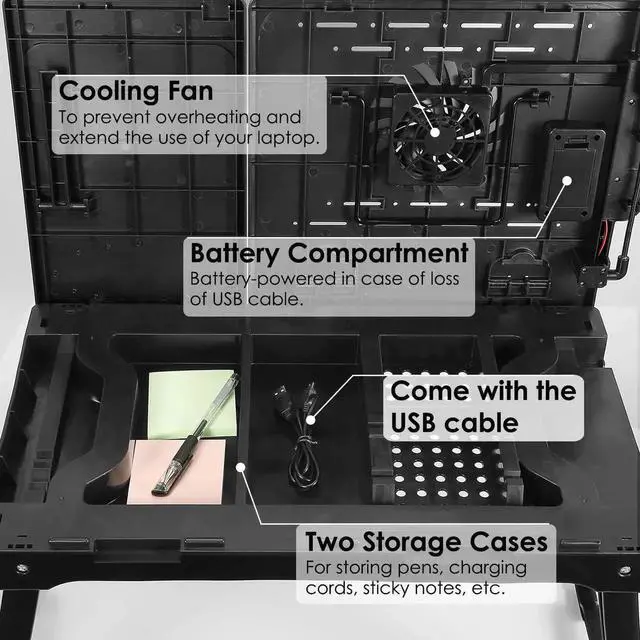 Cooling Fan
To prevent overheating and extend the use of your laptop.

Battery Compartment
Battery-powered in case of loss of USB cable.

Come with the USB cable

Two Storage Cases
For storing pens, charging cords, sticky notes, etc.