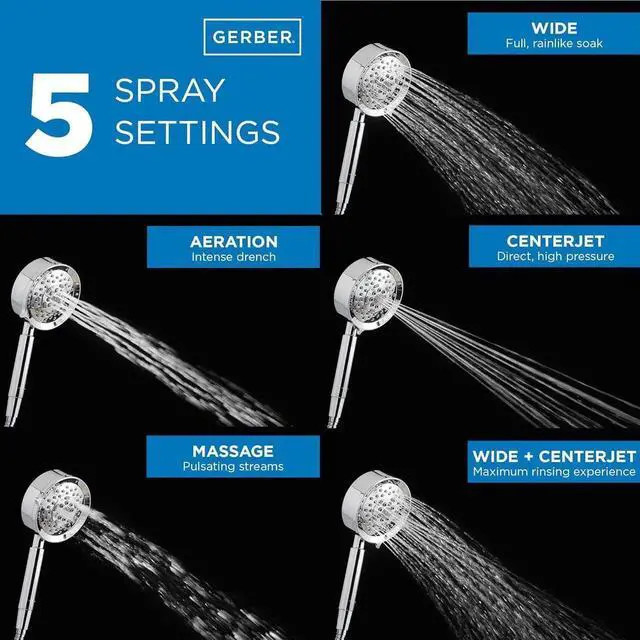 GERBER.

5 SPRAY SETTINGS

WIDE
Full, rainlike soak

AERATION
Intense drench

CENTERJET
Direct, high pressure

MASSAGE
Pulsating streams

WIDE + CENTERJET
Maximum rinsing experience