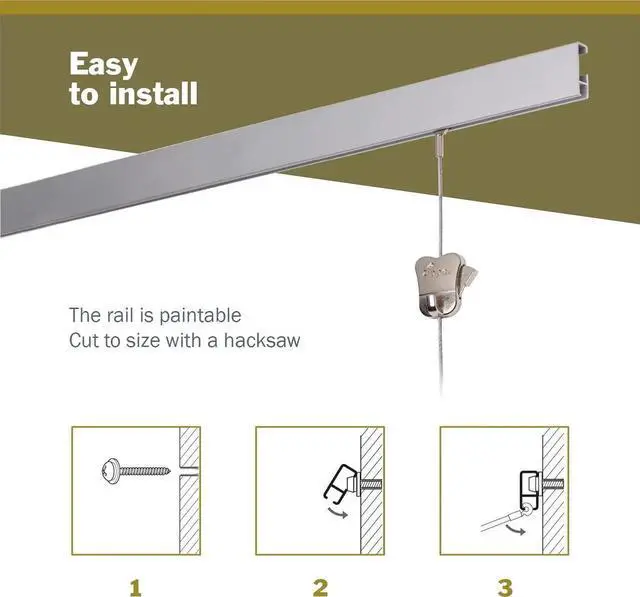 Easy
to install

The rail is paintable
Cut to size with a hacksaw

1

2

3