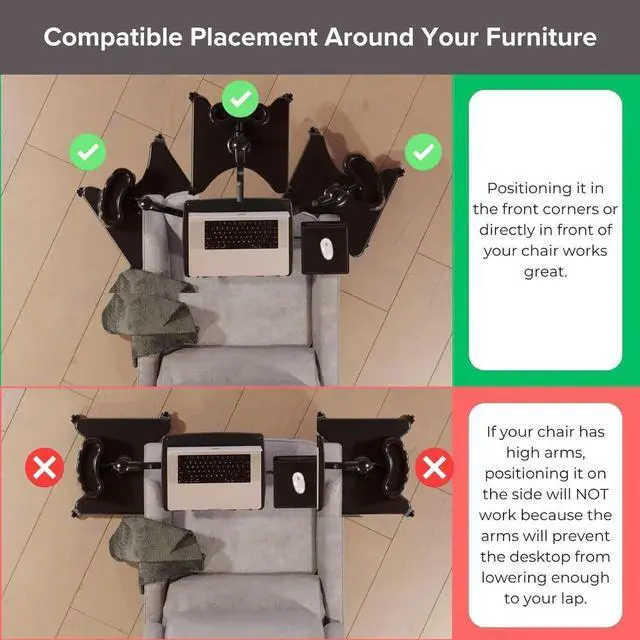 Compatible Placement Around Your Furniture

Positioning it in the front corners or directly in front of your chair works great.

If your chair has high arms, positioning it on the side will NOT work because the arms will prevent the desktop from lowering enough to your lap.