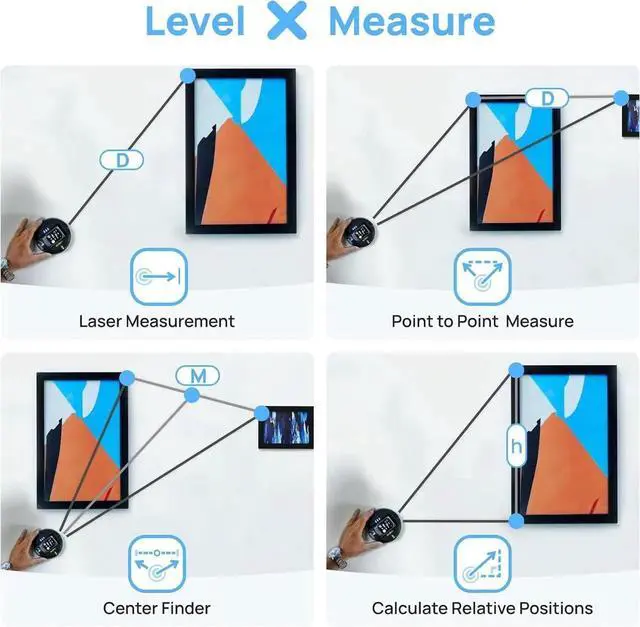 Level X Measure

D

Laser Measurement

D

Point to Point Measure

M

Center Finder

h

Calculate Relative Positions