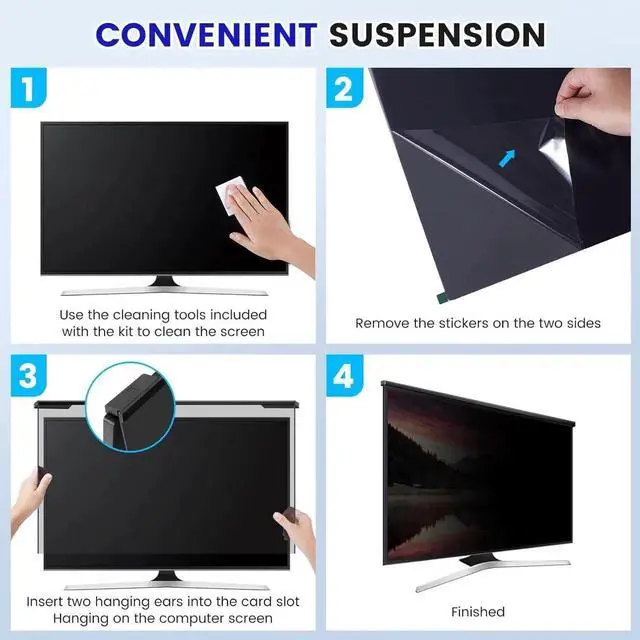 CONVENIENT SUSPENSION

1

Use the cleaning tools included with the kit to clean the screen

2

Remove the stickers on the two sides

3

Insert two hanging ears into the card slot
Hanging on the computer screen

4

Finished