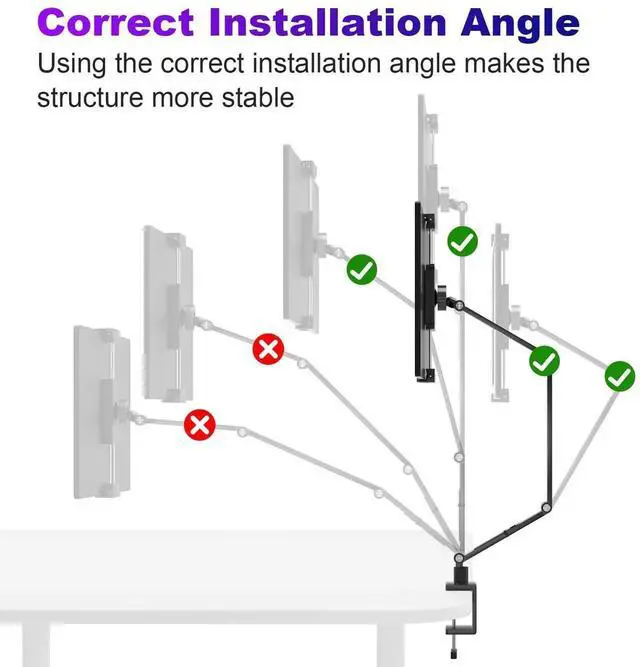 Correct Installation Angle

Using the correct installation angle makes the structure more stable