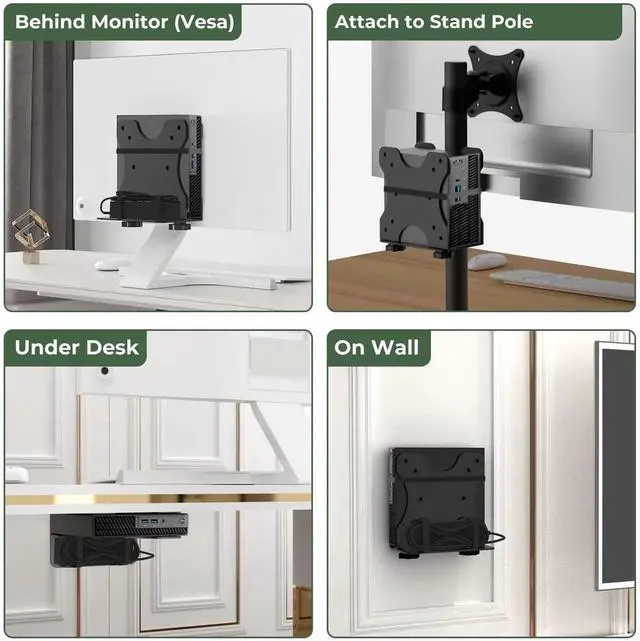 Behind Monitor (Vesa)

Attach to Stand Pole

Under Desk

On Wall