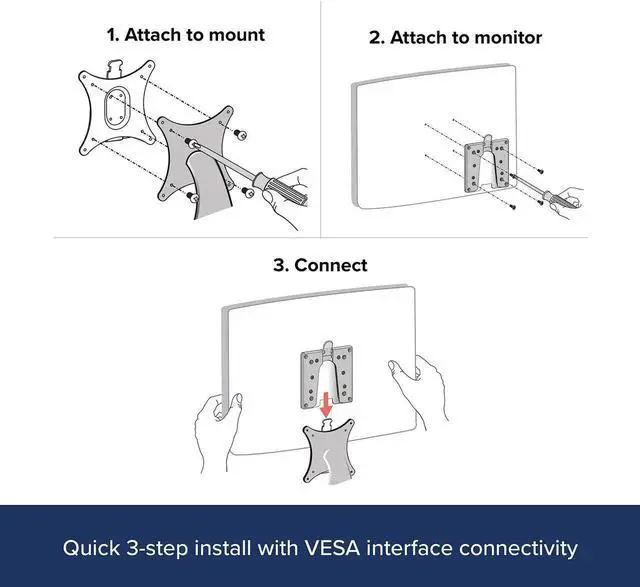 1. Attach to mount

2. Attach to monitor

3. Connect

Quick 3-step install with VESA interface connectivity