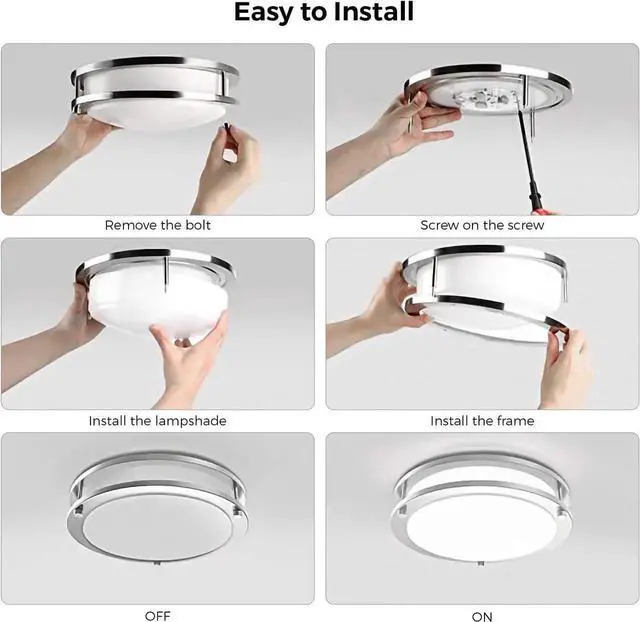 Easy to Install

Remove the bolt

Screw on the screw

Install the lampshade

Install the frame

OFF

ON