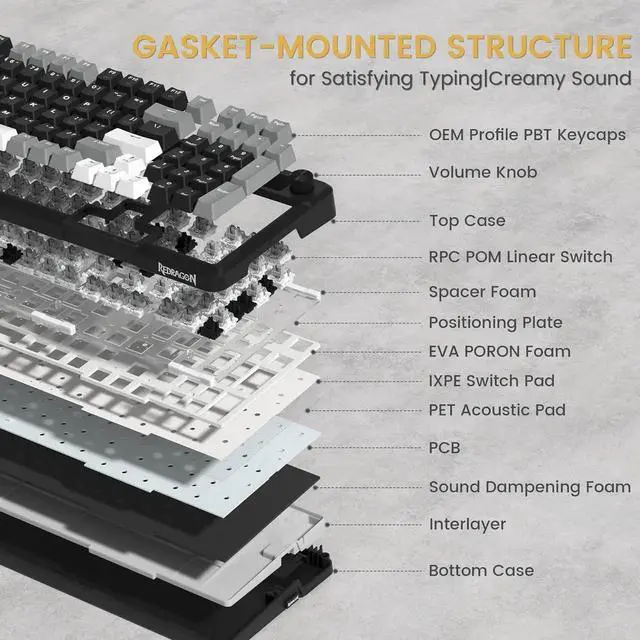 GASKET-MOUNTED STRUCTURE
for Satisfying Typing|Creamy Sound

OEM Profile PBT Keycaps
Volume Knob
Top Case
RPC POM Linear Switch
Spacer Foam
Positioning Plate
EVA PORON Foam
IXPE Switch Pad
PET Acoustic Pad
PCB
Sound Dampening Foam
Interlayer
Bottom Case

REDRAGON