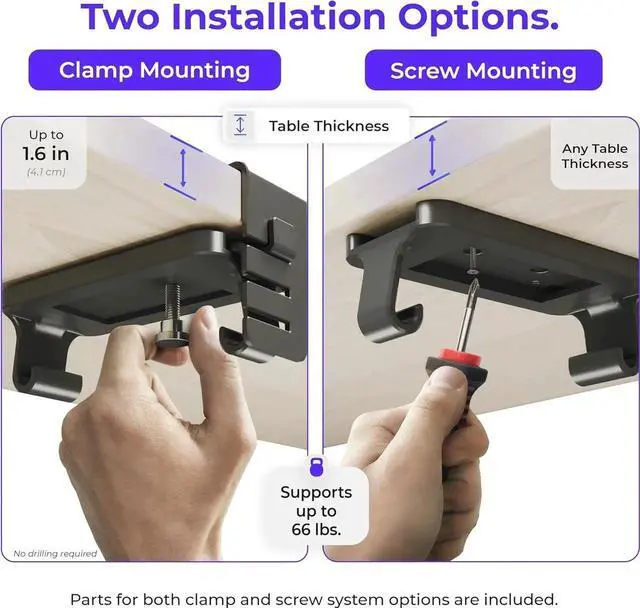 Two Installation Options.

Clamp Mounting

Screw Mounting

Table Thickness

Up to
1.6 in
(4.1 cm)

Any Table Thickness

Supports up to 66 lbs.

No drilling required

Parts for both clamp and screw system options are included.