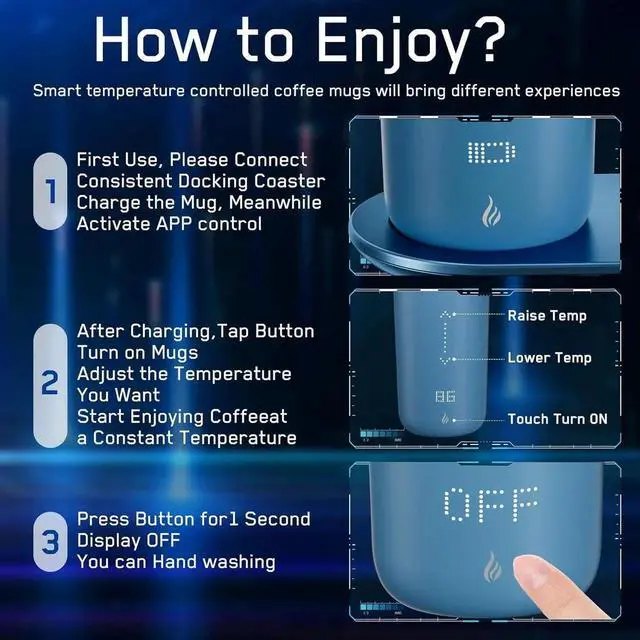 How to Enjoy?

Smart temperature controlled coffee mugs will bring different experiences

1

First Use, Please Connect Consistent Docking Coaster Charge the Mug, Meanwhile Activate APP control

2

After Charging,Tap Button Turn on Mugs Adjust the Temperature You Want Start Enjoying Coffeeat a Constant Temperature

Raise Temp

Lower Temp

86

Touch Turn ON

3

Press Button for1 Second Display OFF You can Hand washing

OFF