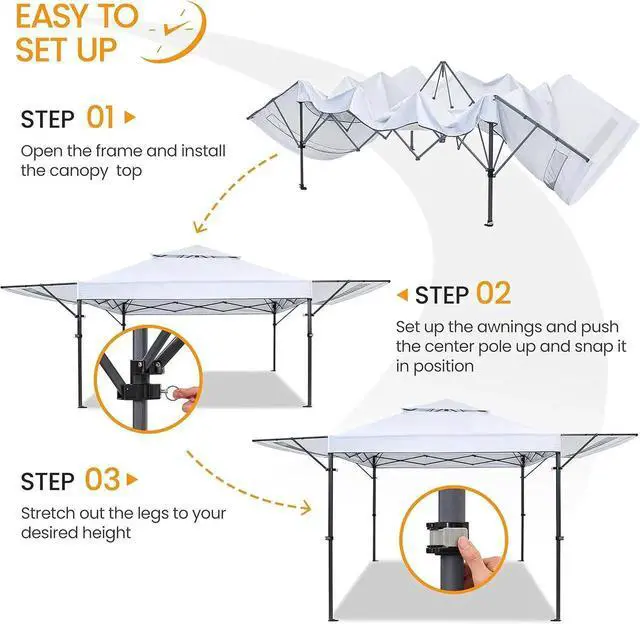 EASY TO SET UP

STEP 01

Open the frame and install the canopy top

STEP 02

Set up the awnings and push the center pole up and snap it in position

STEP 03

Stretch out the legs to your desired height