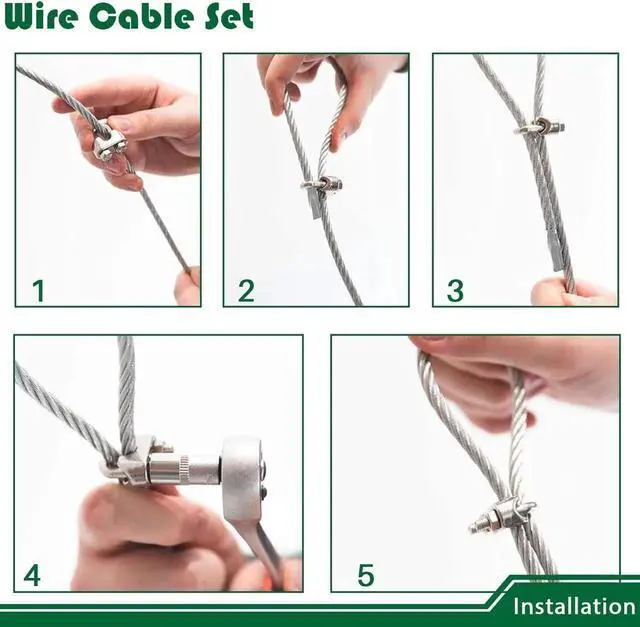 Wire Cable Set

1

2

3

4

5

Installation