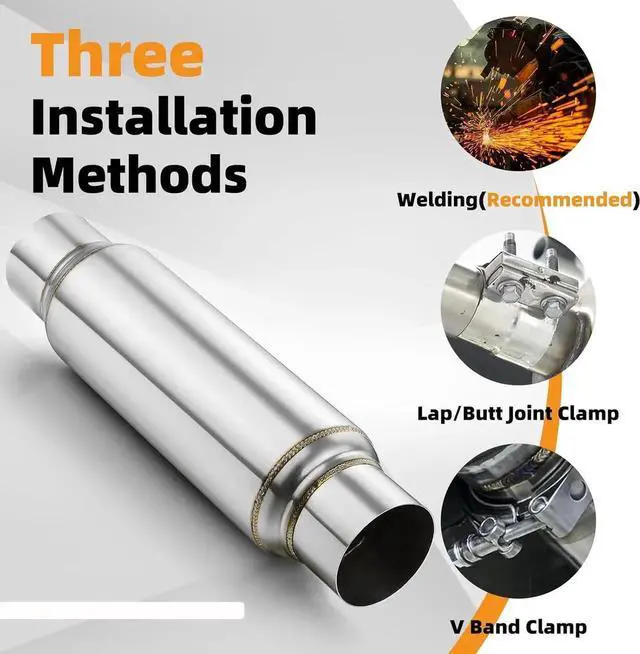 Three
Installation
Methods

Welding(Recommended)

Lap/Butt Joint Clamp

V Band Clamp