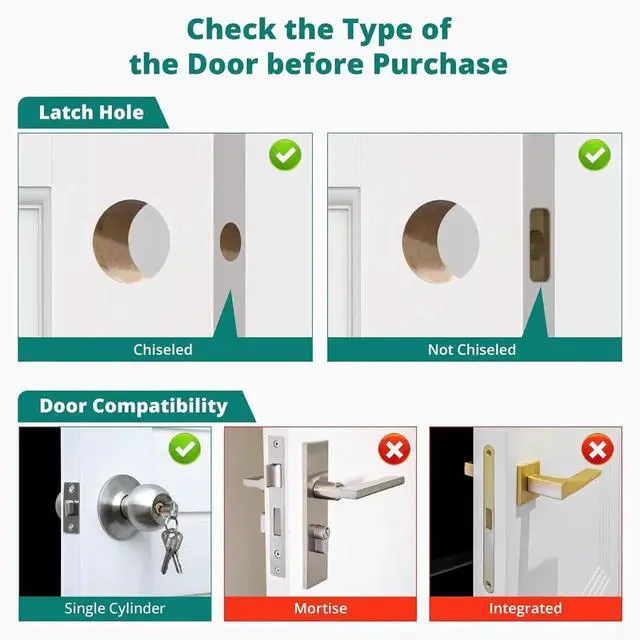 Check the Type of the Door before Purchase

Latch Hole

Chiseled

Not Chiseled

Door Compatibility

Single Cylinder

Mortise

Integrated