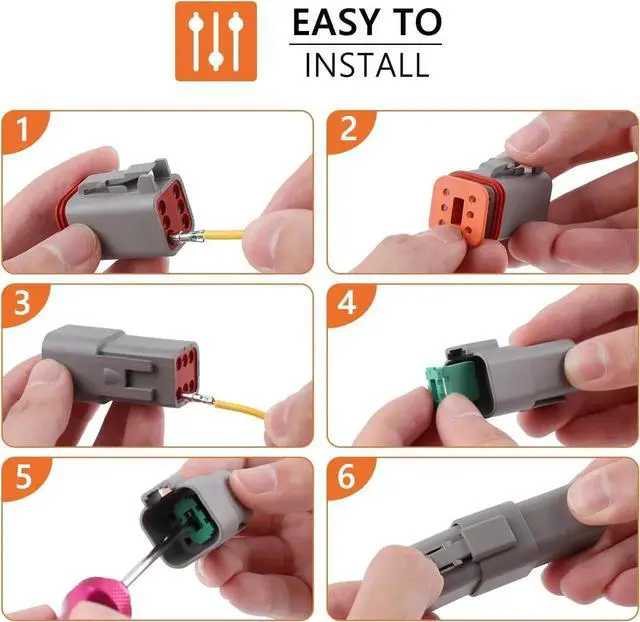 EASY TO
INSTALL

1

2

3

4

5

6