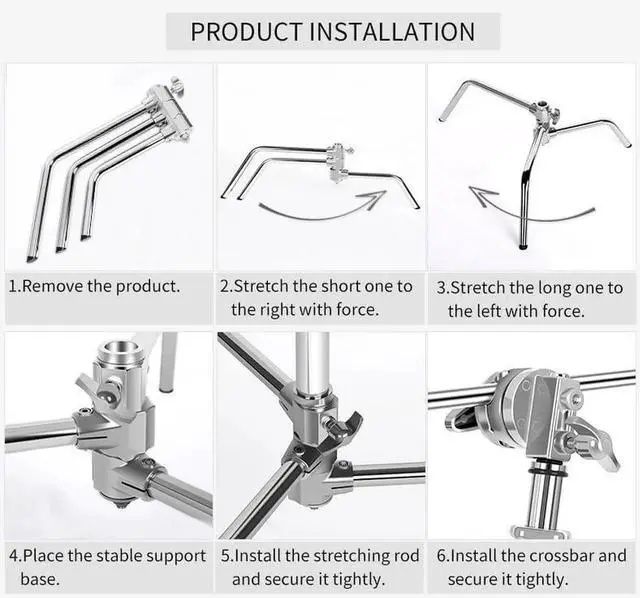 PRODUCT INSTALLATION

1.Remove the product.

2.Stretch the short one to the right with force.

3.Stretch the long one to the left with force.

4.Place the stable support base.

5.Install the stretching rod and secure it tightly.

6.Install the crossbar and secure it tightly.