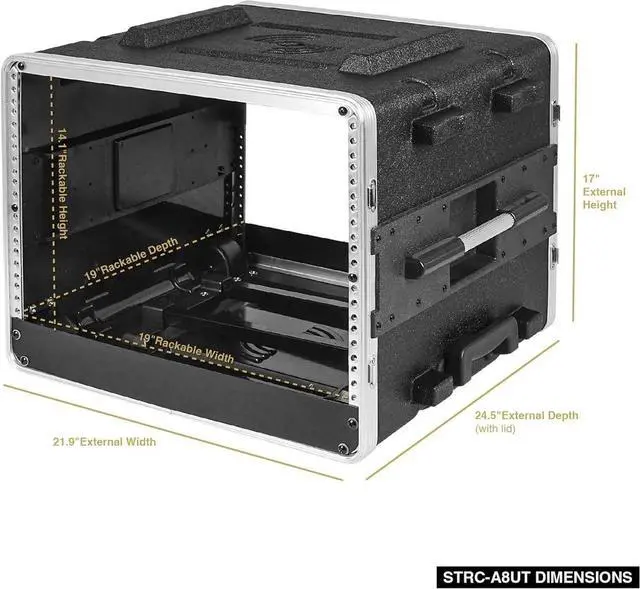 14.1"Rackable Height

19"Rackable Depth

19"Rackable Width

17" External Height

24.5"External Depth (with lid)

21.9"External Width

STRC-A8UT DIMENSIONS